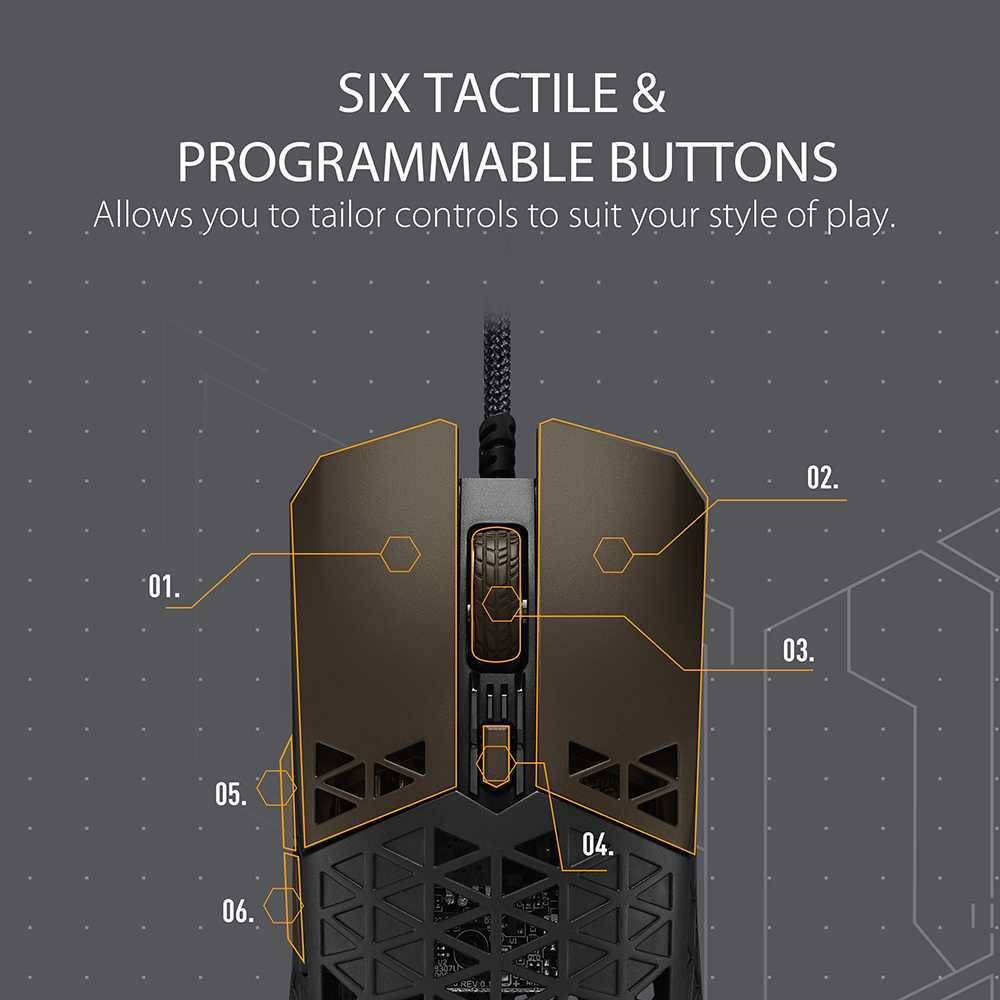 SIX TACTILE &
PROGRAMMABLE BUTTONS
Allows you to tailor controls to suit your style of play.

02.

01.

03.

05.

04.

06.